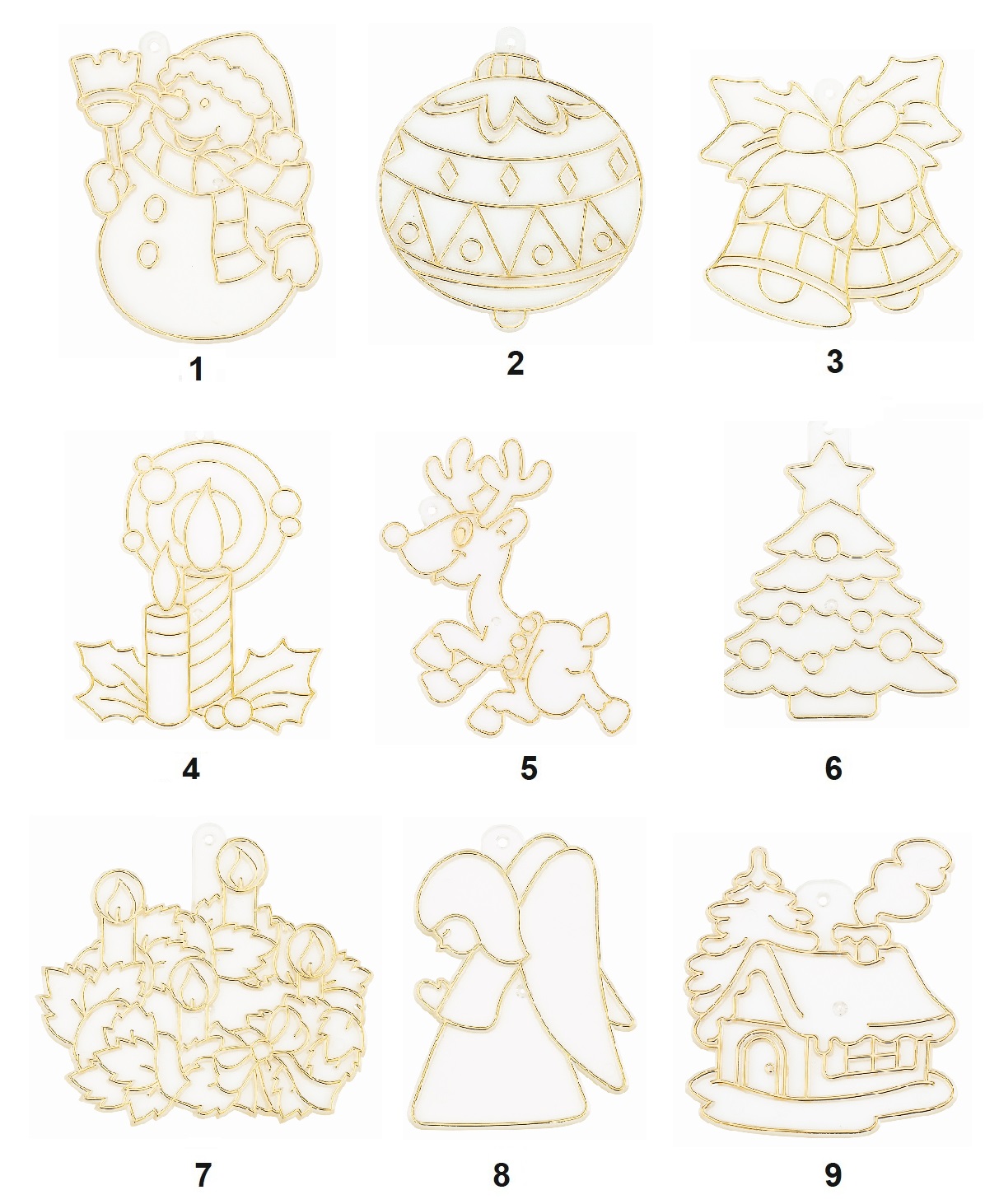 1

2

3

4

5

6

7

8

9